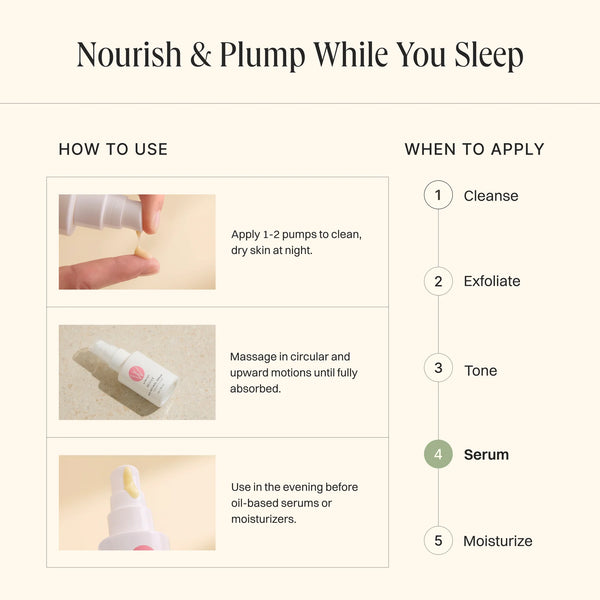 Nourish & Plump While You Sleep

HOW TO USE

Apply 1-2 pumps to clean, dry skin at night.

Massage in circular and upward motions until fully absorbed.

Use in the evening before oil-based serums or moisturizers.

WHEN TO APPLY

1 Cleanse

2 Exfoliate

3 Tone

4 Serum

5 Moisturize