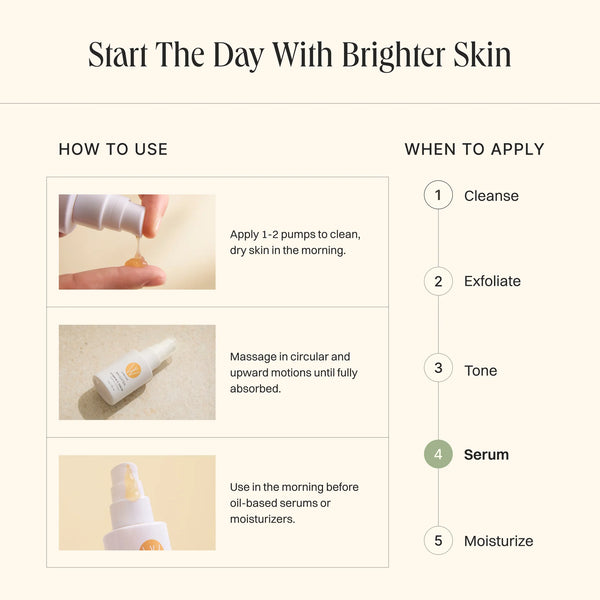 Start The Day With Brighter Skin

HOW TO USE

Apply 1-2 pumps to clean, dry skin in the morning.

Massage in circular and upward motions until fully absorbed.

Use in the morning before oil-based serums or moisturizers.

WHEN TO APPLY

1 Cleanse

2 Exfoliate

3 Tone

4 Serum

5 Moisturize